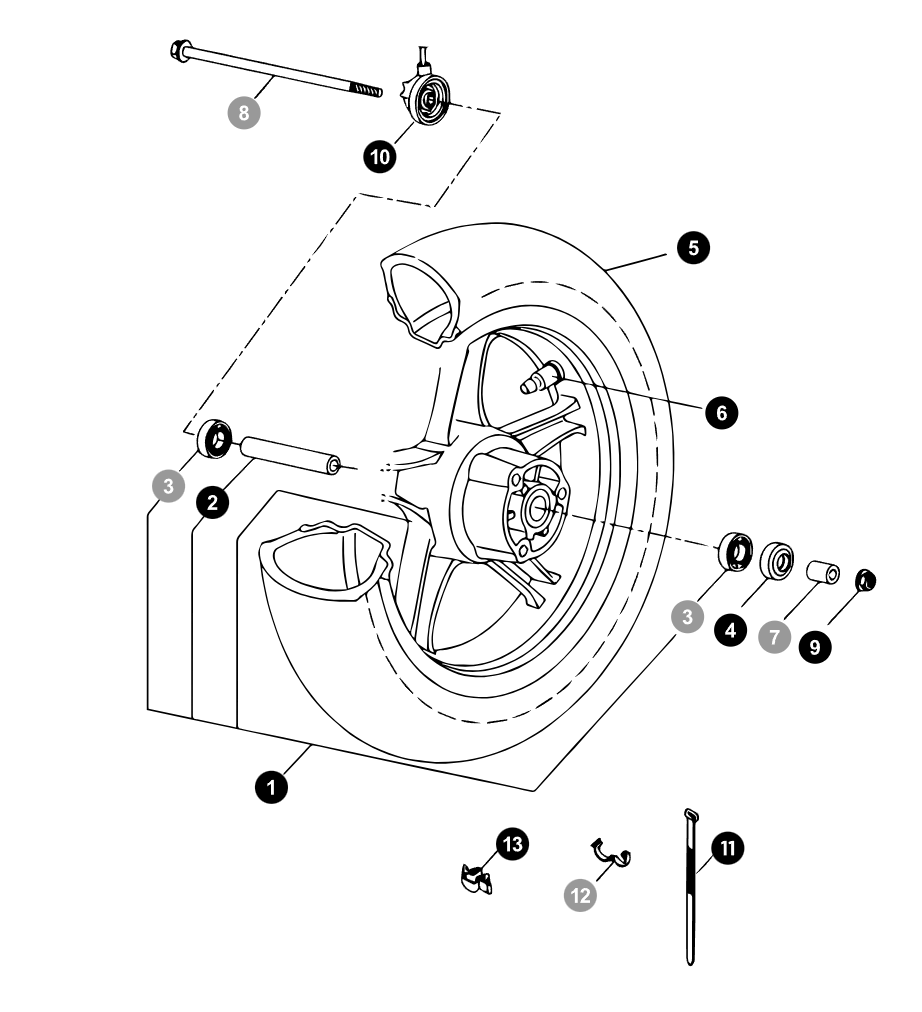 8
10
5
6
3
2
3
4
7
9
1
13
12
11